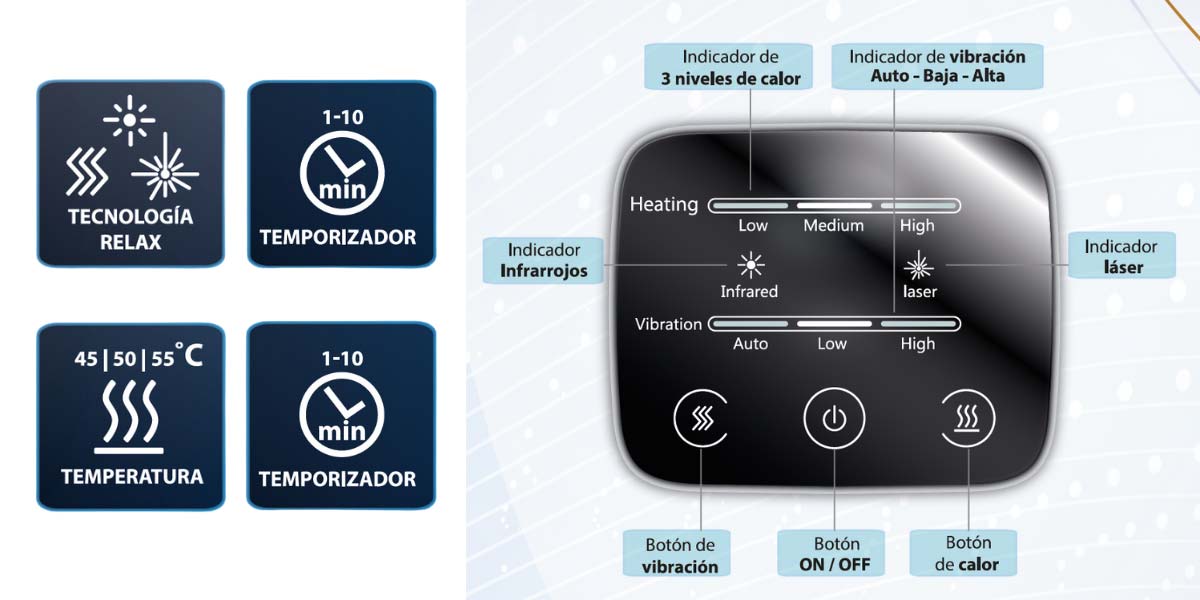 TECNOLOGÍA RELAX

1-10
min
TEMPORIZADOR

45 | 50 | 55 °C
TEMPERATURA

1-10
min
TEMPORIZADOR

Indicador de
3 niveles de calor

Indicador de vibración
Auto - Baja - Alta

Heating
Low Medium High

Indicador
Infrarrojos

Infrared

laser

Indicador
láser

Vibration
Auto Low High

Botón de
vibración

Botón
ON / OFF

Botón
de calor